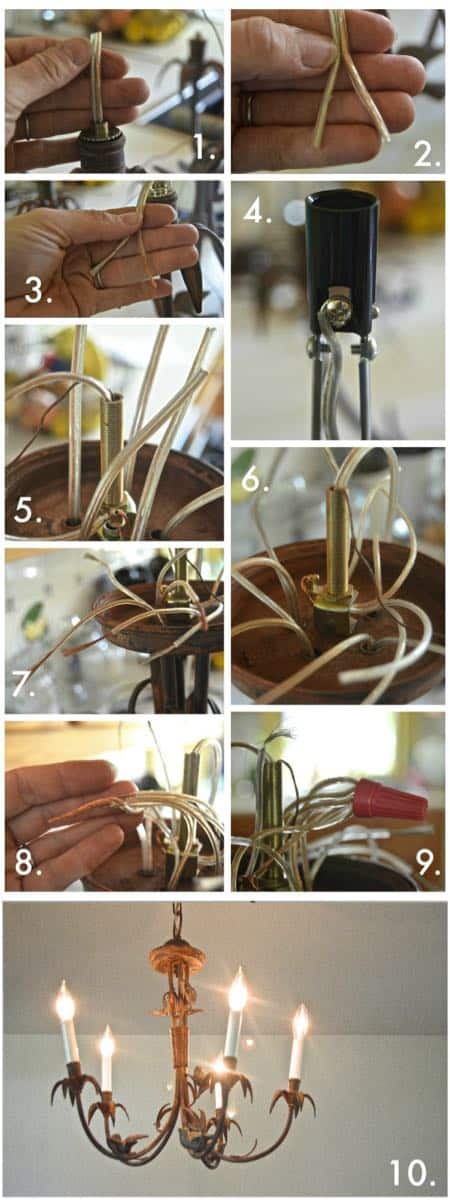 1.

2.

3.

4.

5.

6.

7.

8.

9.

10.